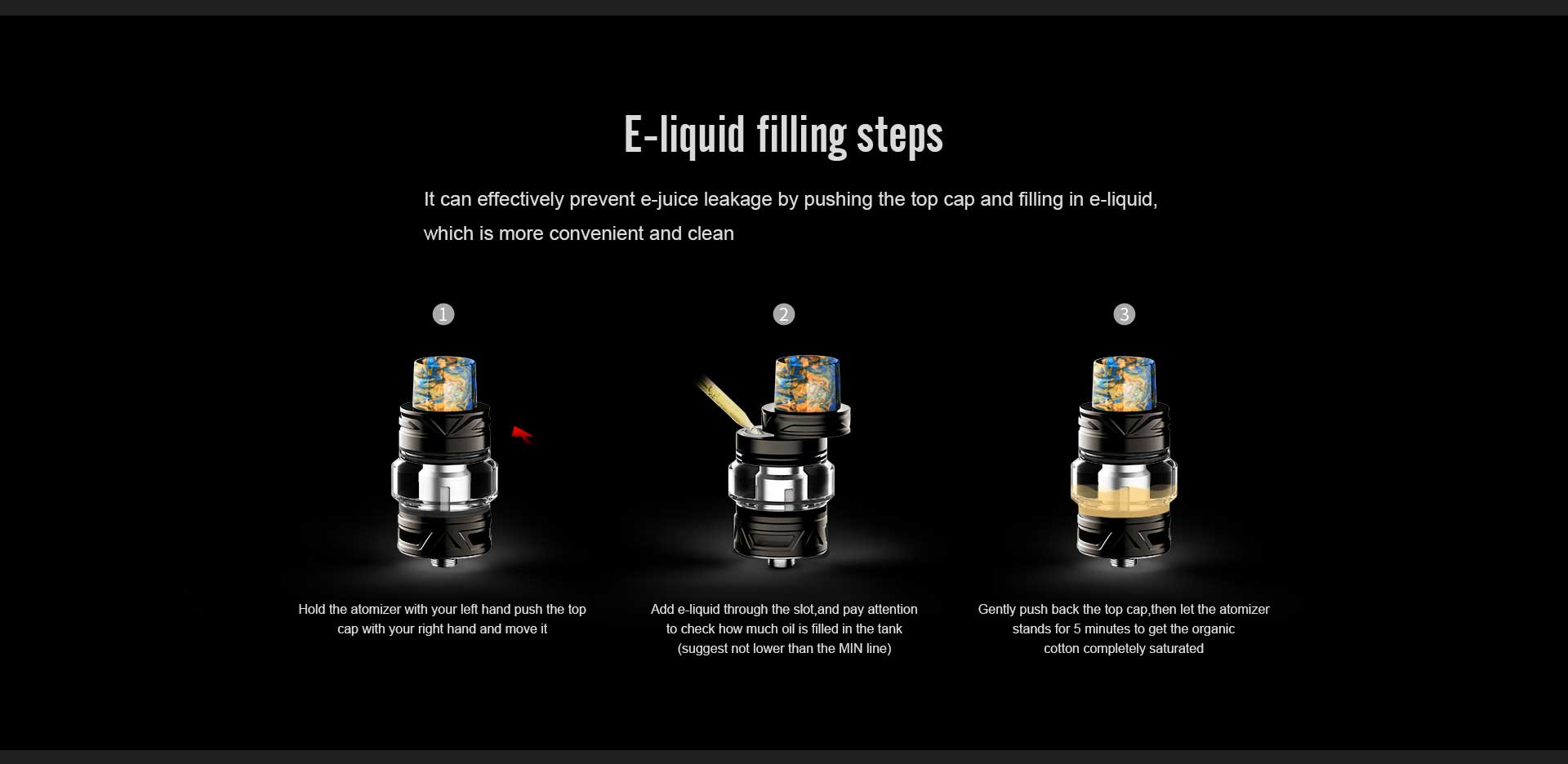 E-liquid filling steps

It can effectively prevent e-juice leakage by pushing the top cap and filling in e-liquid, which is more convenient and clean

1

Hold the atomizer with your left hand push the top cap with your right hand and move it

2

Add e-liquid through the slot,and pay attention to check how much oil is filled in the tank (suggest not lower than the MIN line)

3

Gently push back the top cap,then let the atomizer stands for 5 minutes to get the organic cotton completely saturated