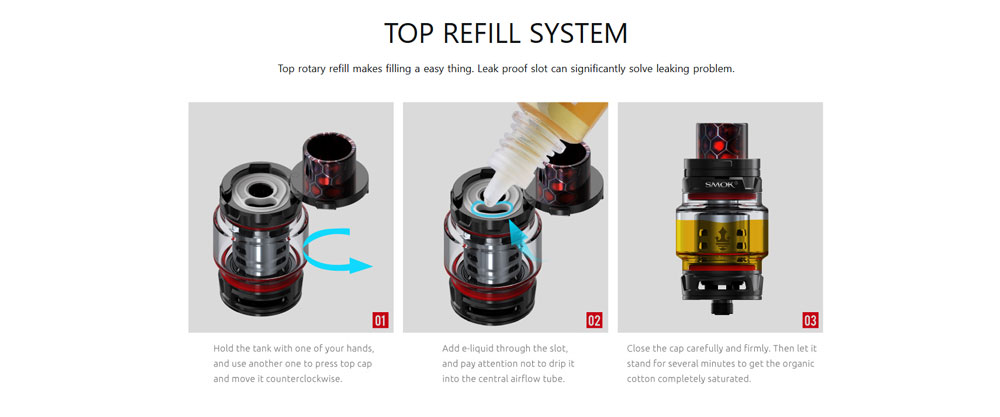 TOP REFILL SYSTEM

Top rotary refill makes filling a easy thing. Leak proof slot can significantly solve leaking problem.

01

Hold the tank with one of your hands, and use another one to press top cap and move it counterclockwise.

02

Add e-liquid through the slot, and pay attention not to drip it into the central airflow tube.

SMOK

03

Close the cap carefully and firmly. Then let it stand for several minutes to get the organic cotton completely saturated.